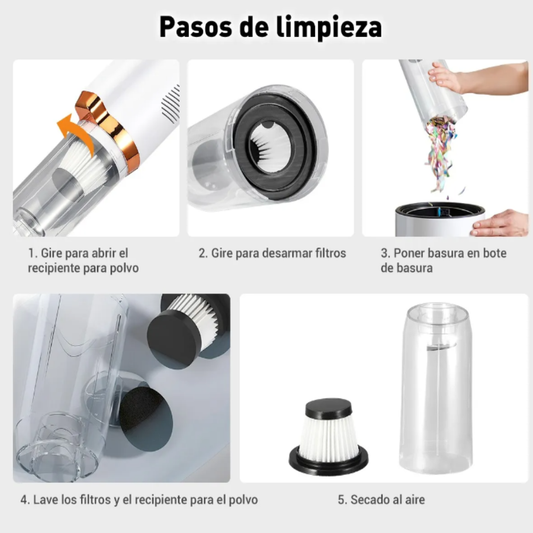 Pasos de limpieza

1. Gire para abrir el recipiente para polvo

2. Gire para desarmar filtros

3. Poner basura en bote de basura

4. Lave los filtros y el recipiente para el polvo

5. Secado al aire